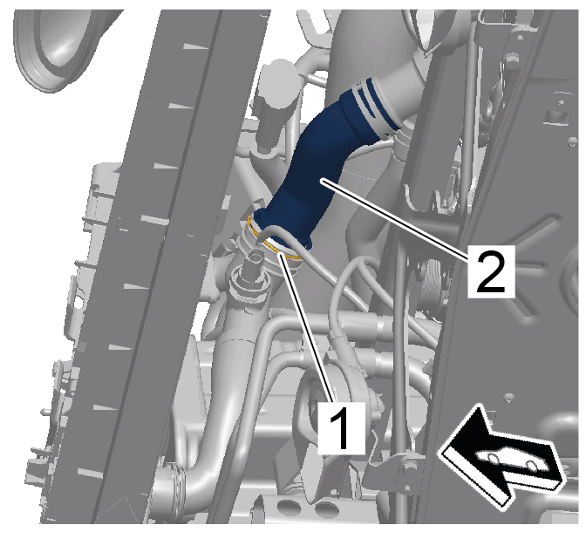 2

1