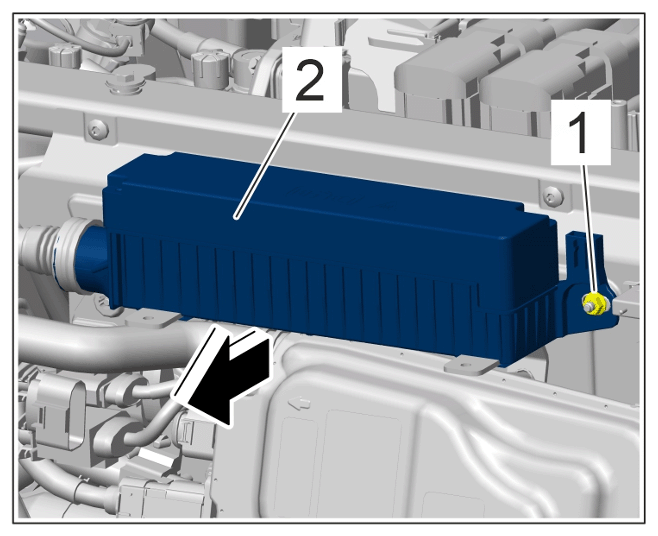 2
1