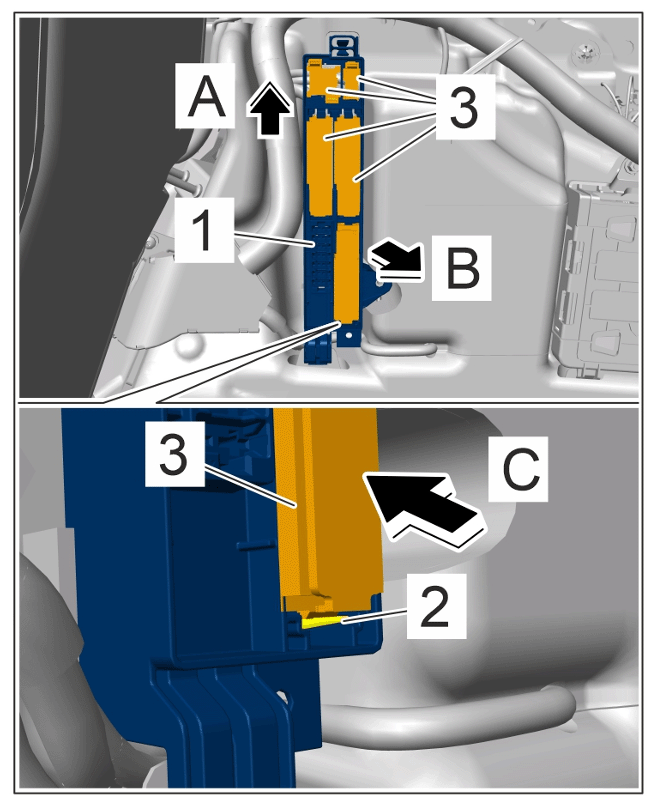 A
3
1
B
3
C
2