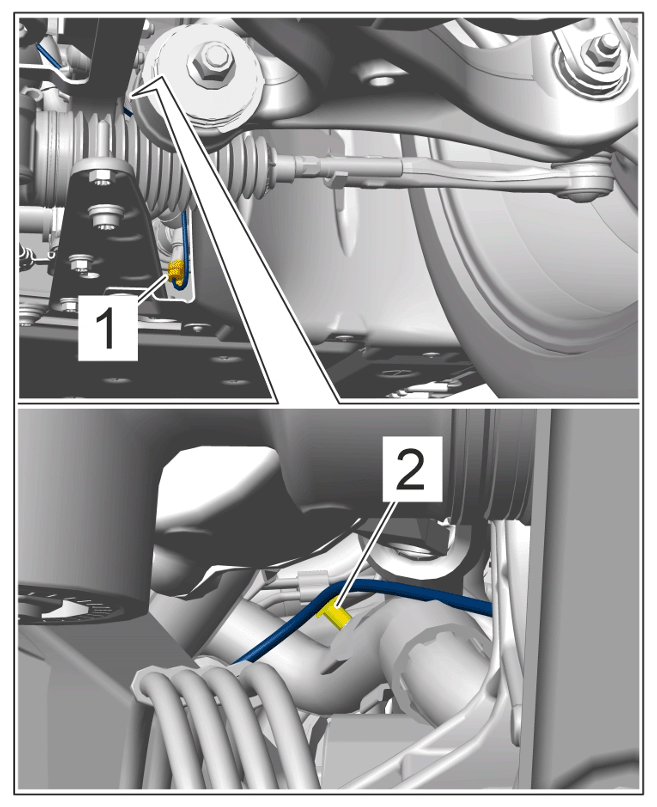 1

2