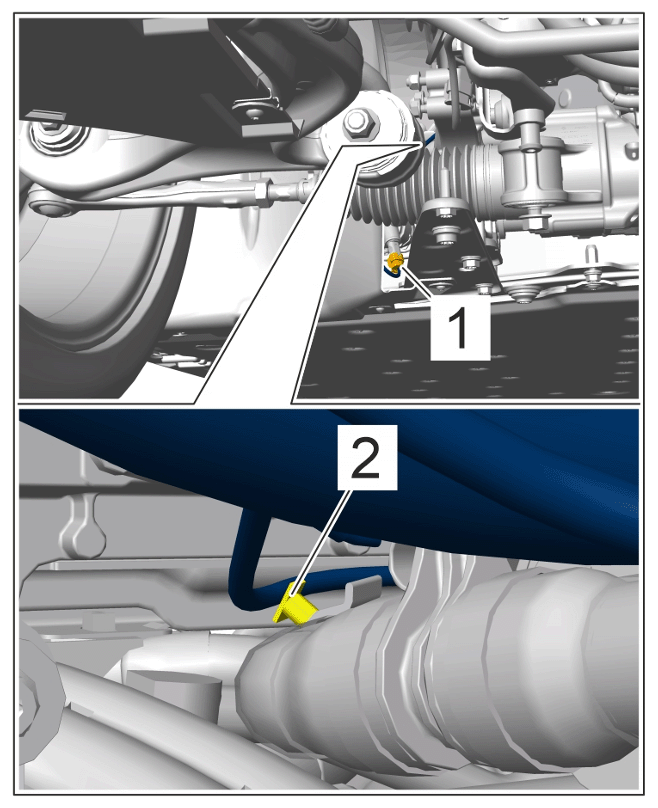 1

2