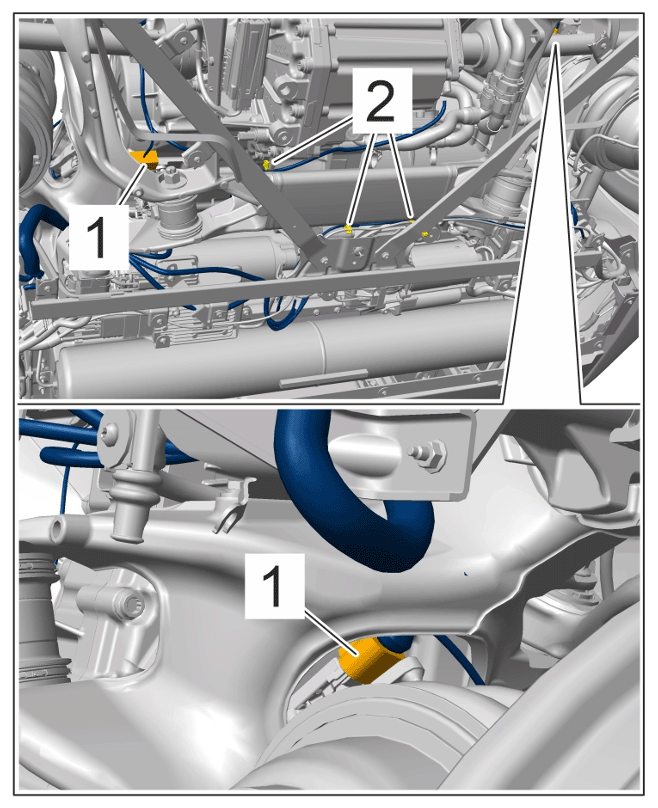 2
1
1