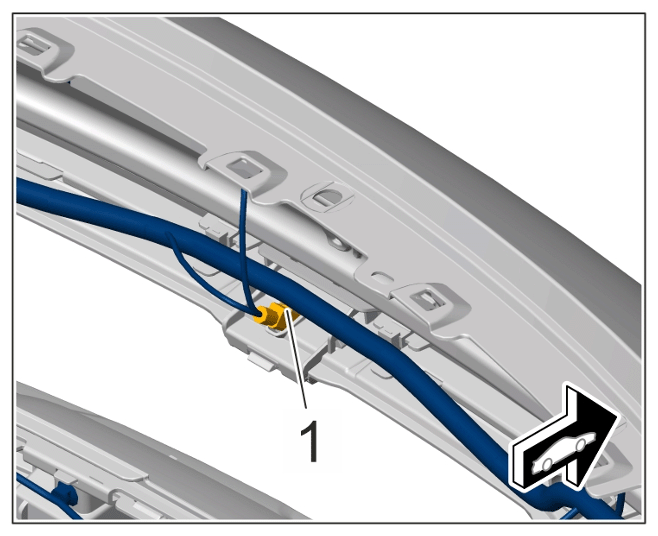 1