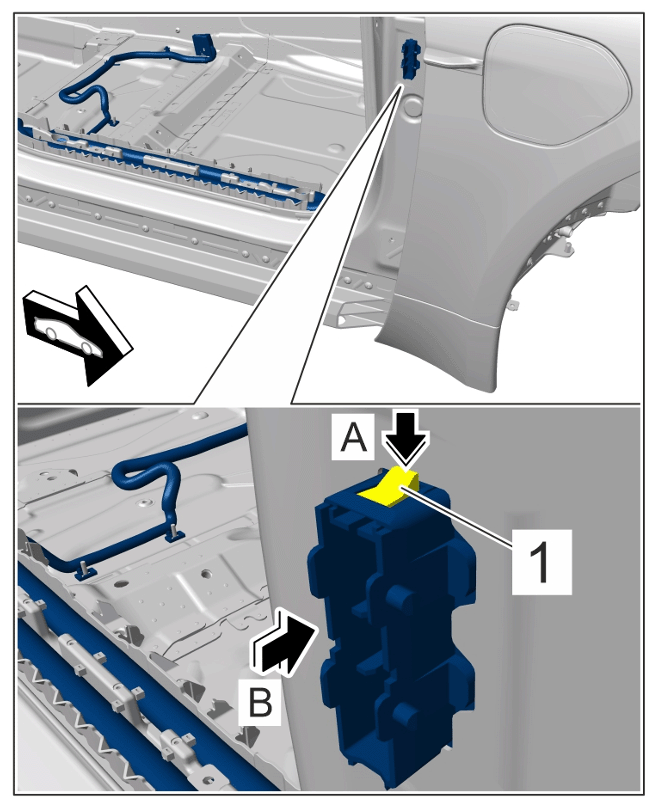 A
1
B