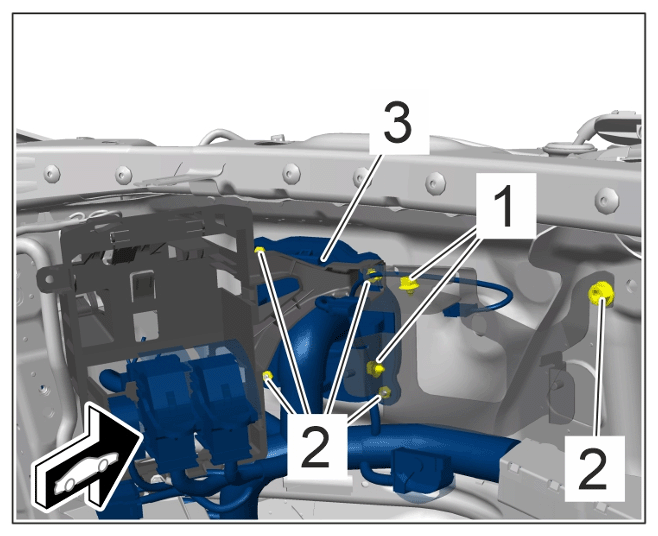 3
1
2
2