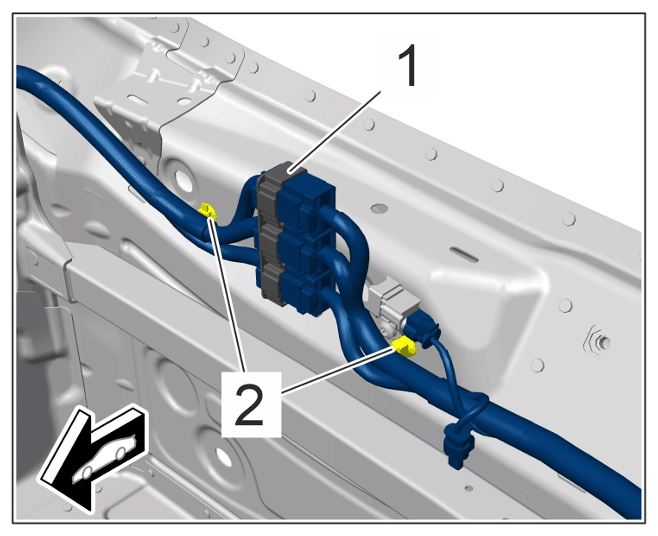 1

2