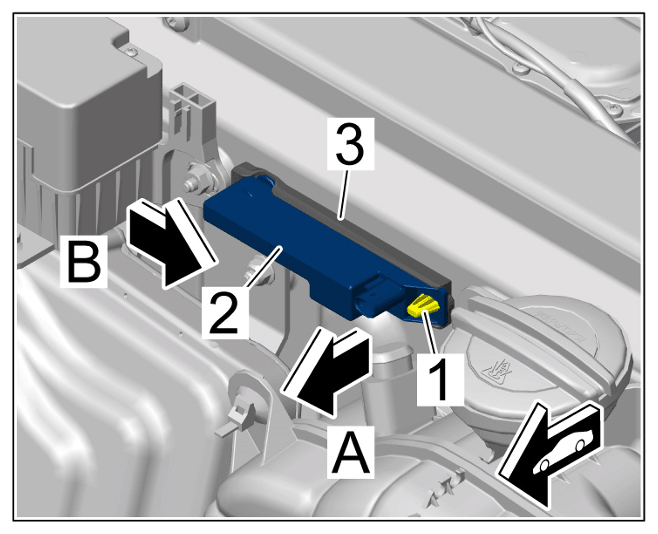 3
B
2
1
A