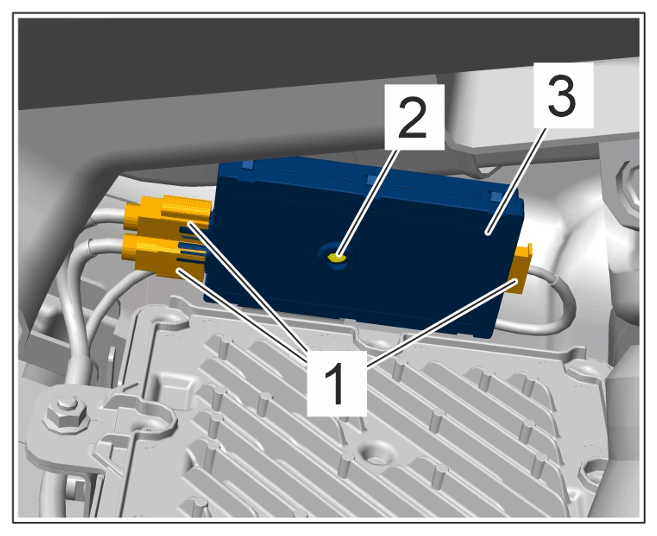 2
3
1