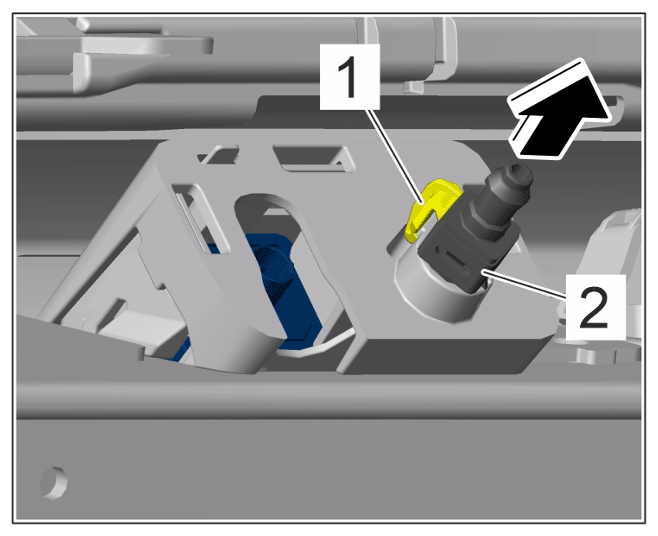 1
2