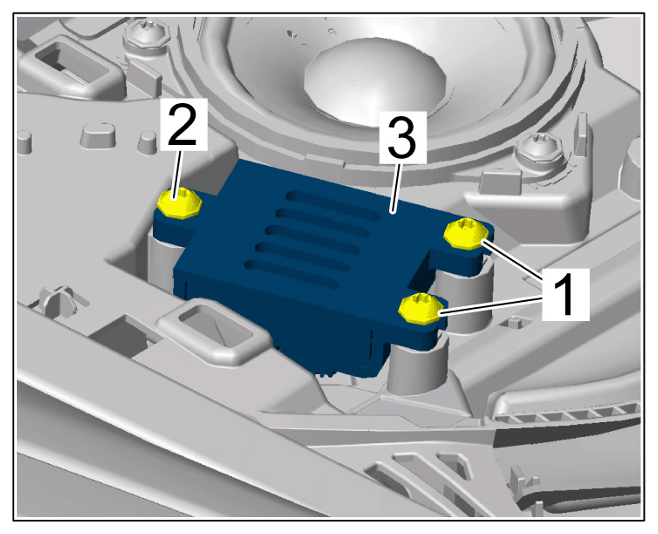 2
3
1