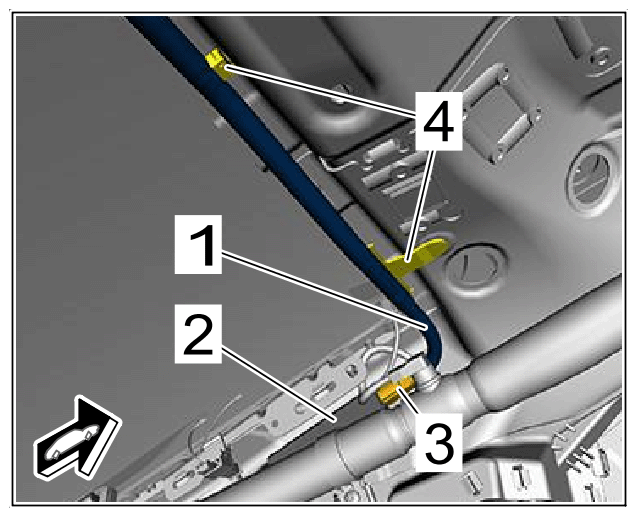 4
1
2
3