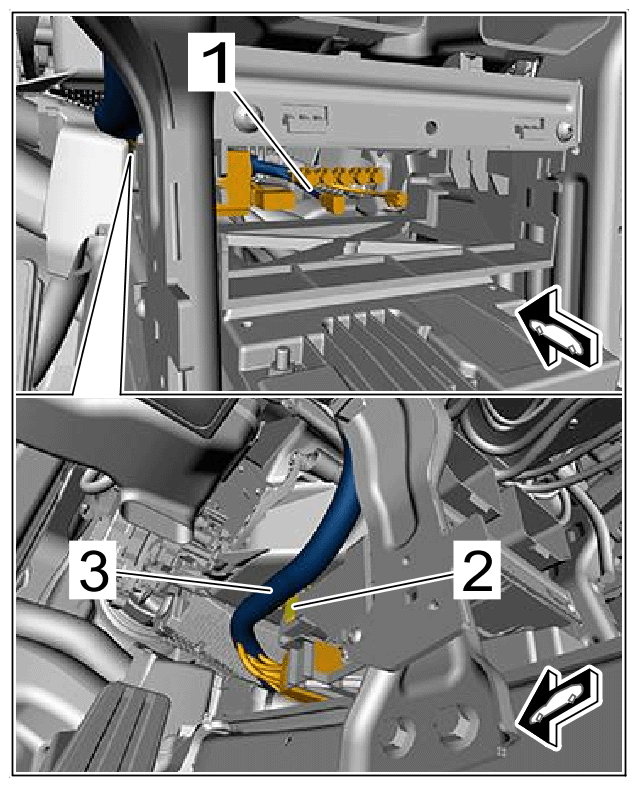 1
3
2