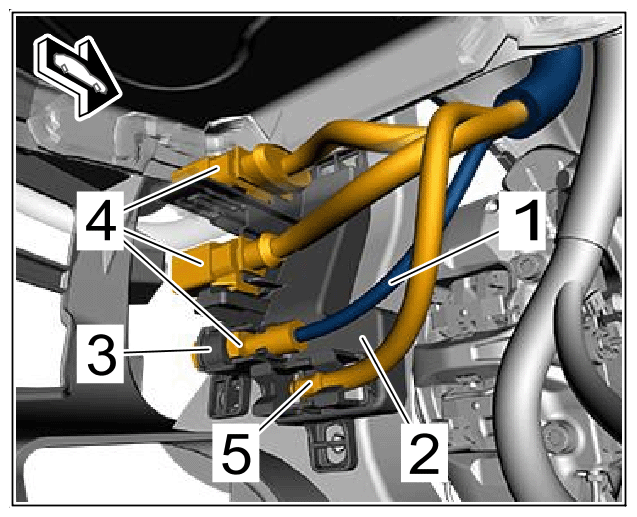 4
1
3
5
2