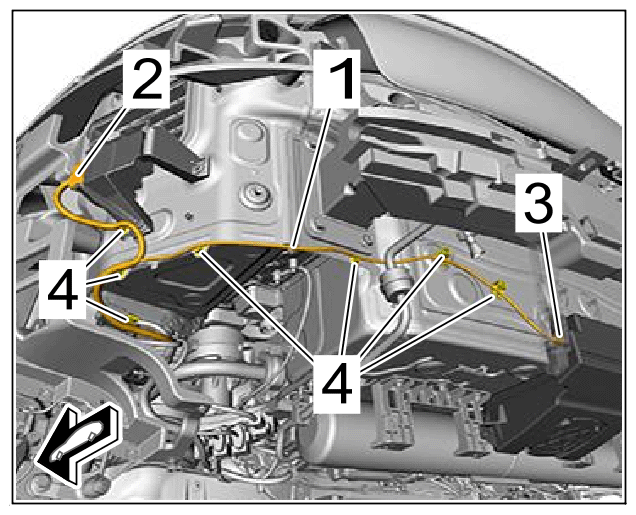 2
1
3
4
4