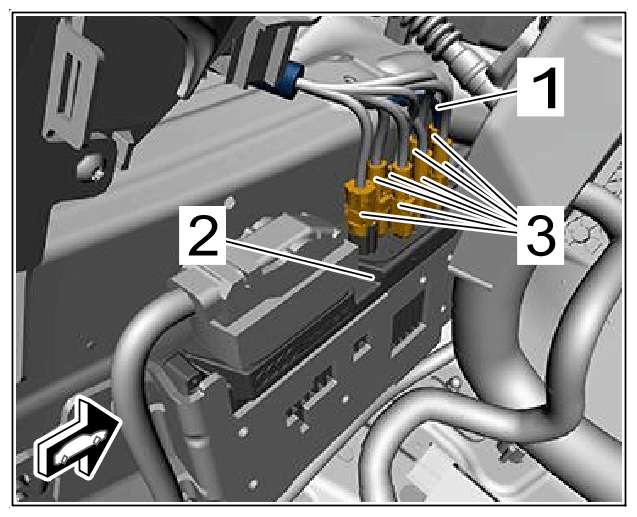 1
2
3