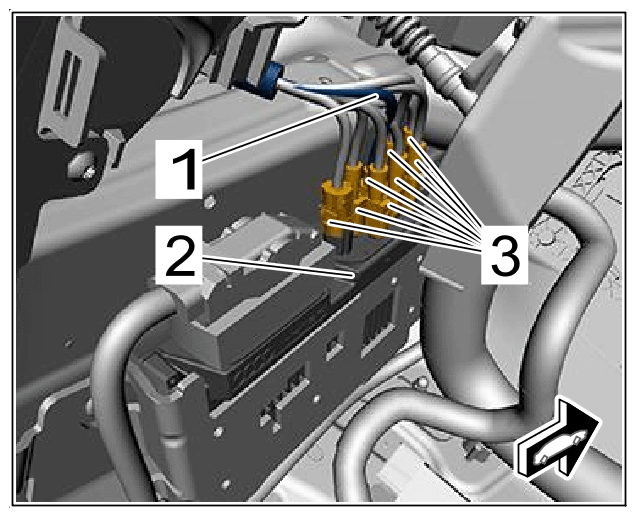 1
2
3