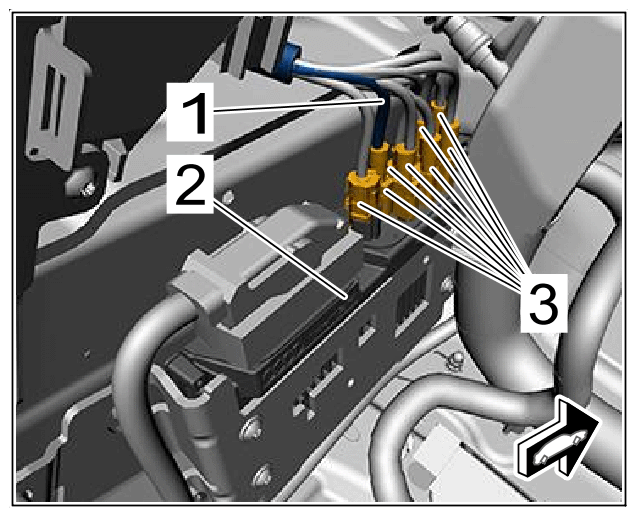 1
2
3