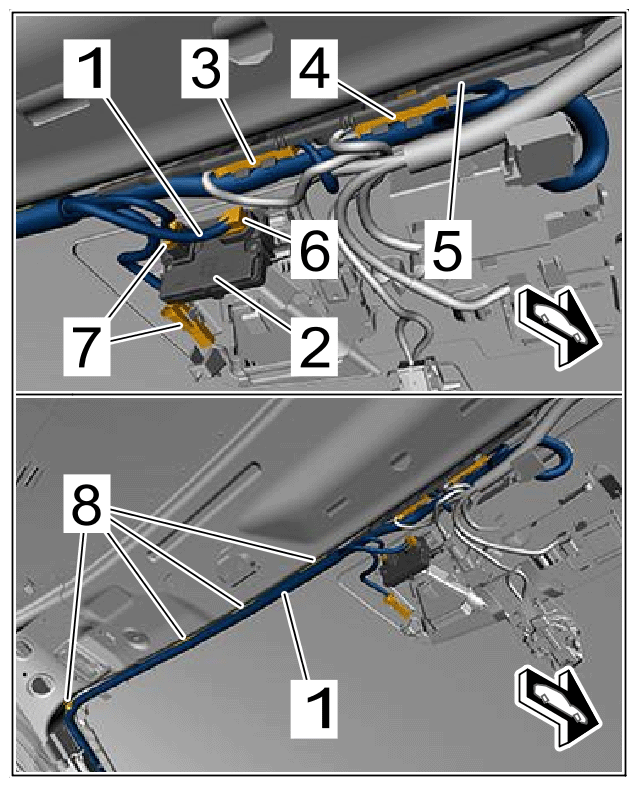 1
3
4
5
6
7
2

8
1