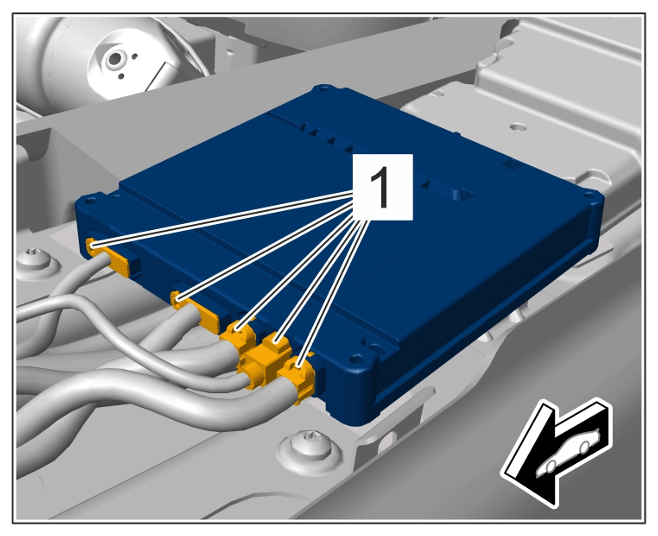 1