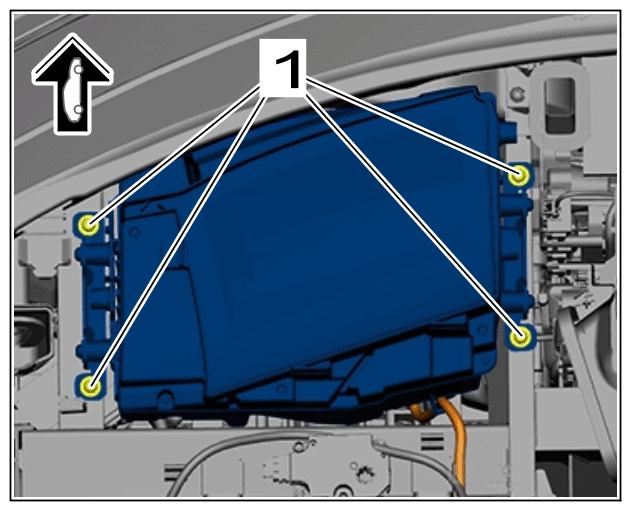 1