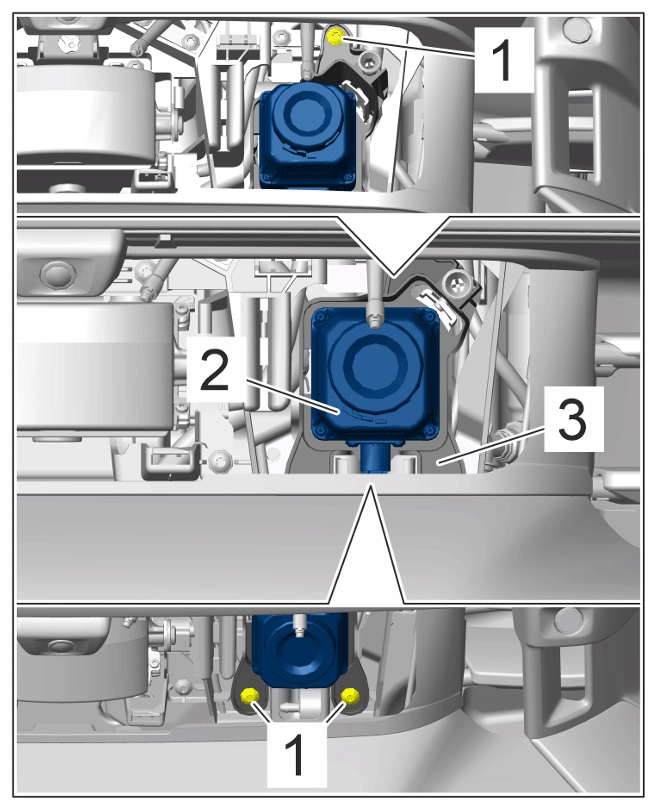 1

2

3

1