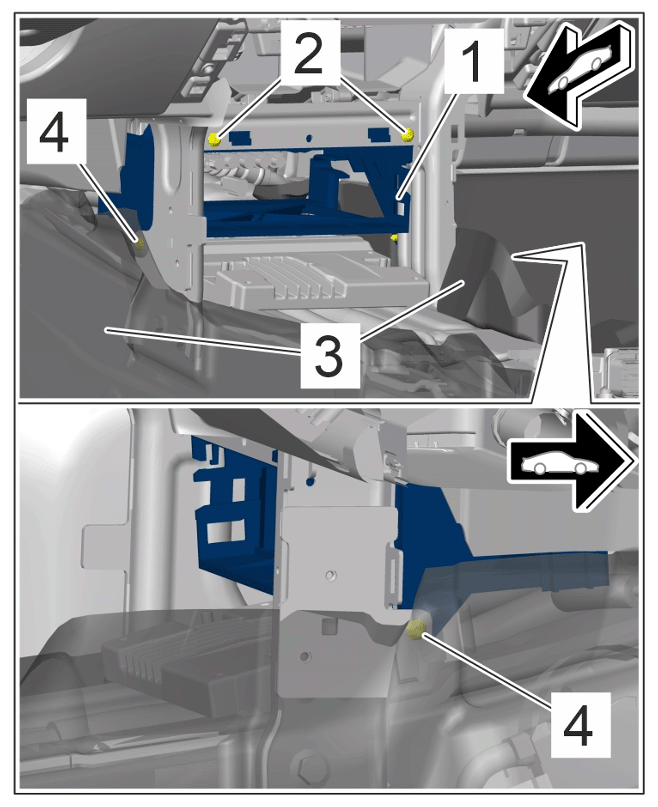 2
1
4
3
4