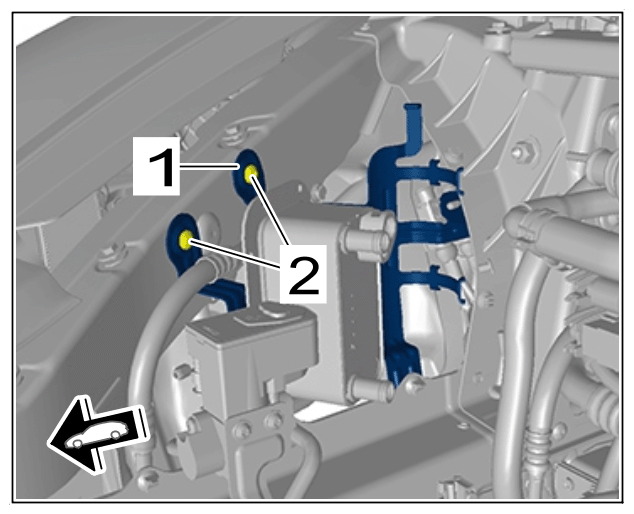 1
2