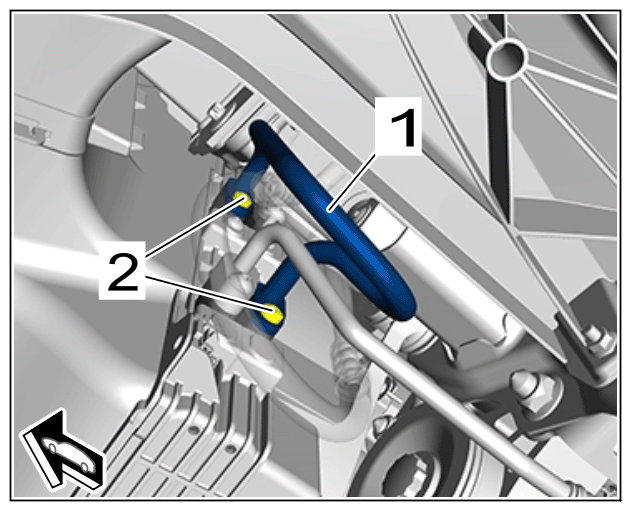 1

2