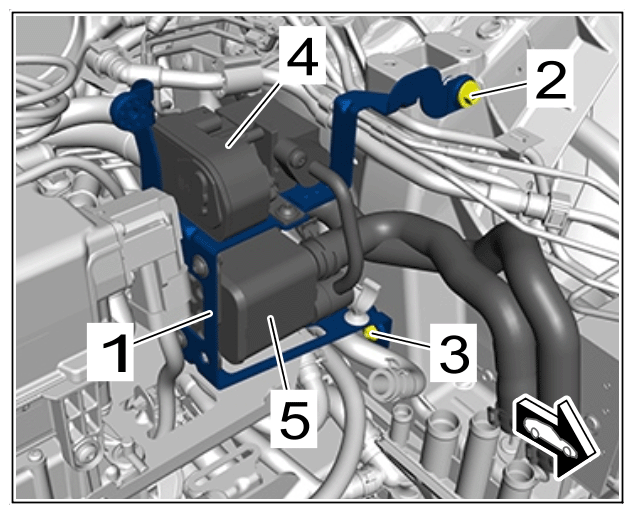 4
2
1
3
5