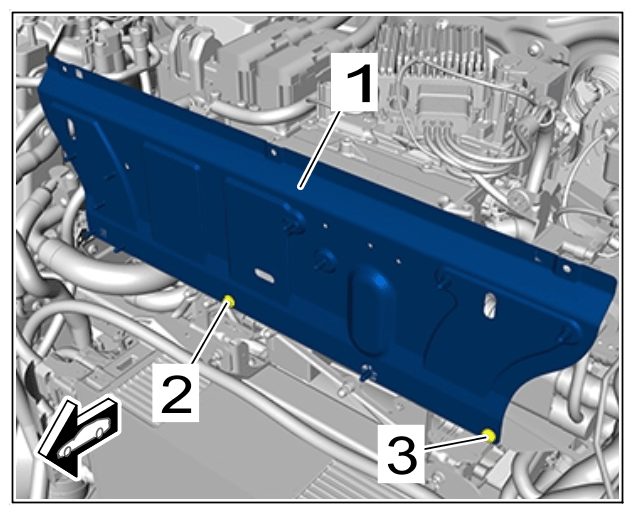 1
2
3