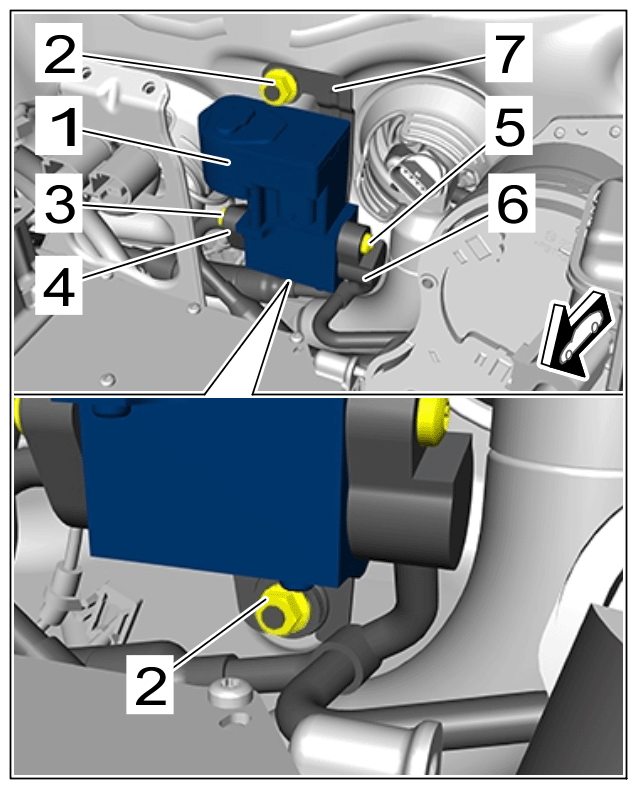 2
7
1
5
3
6
4
2