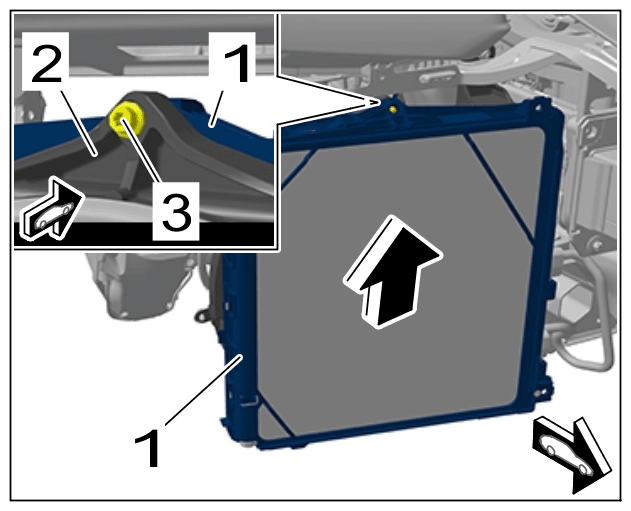 2
1
3
1