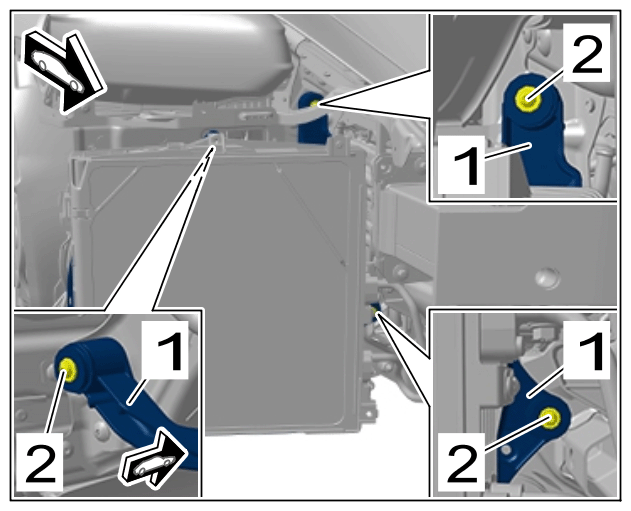 2
1
1
2
1
2