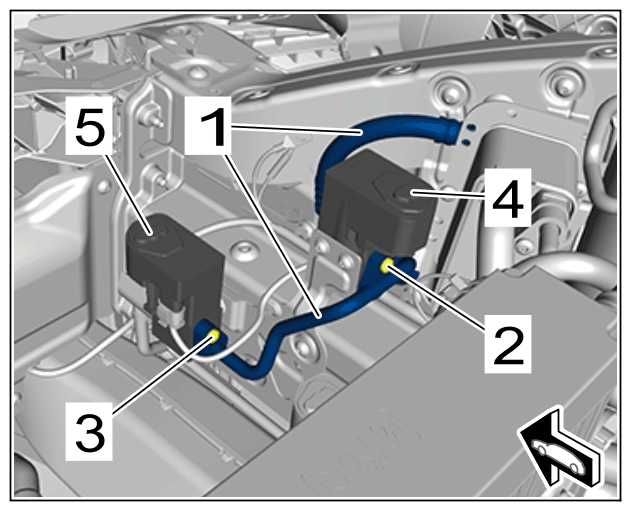 5
1
4
2
3