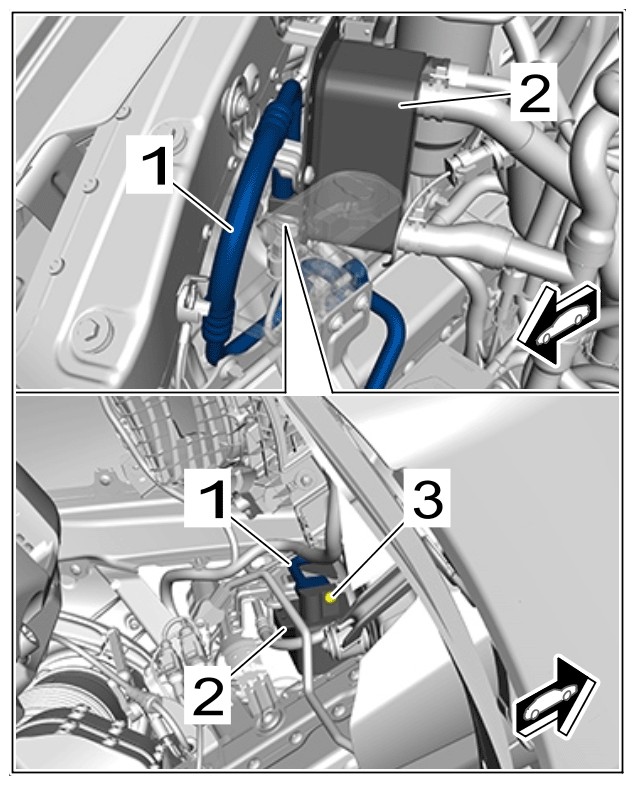 2
1
1
3
2