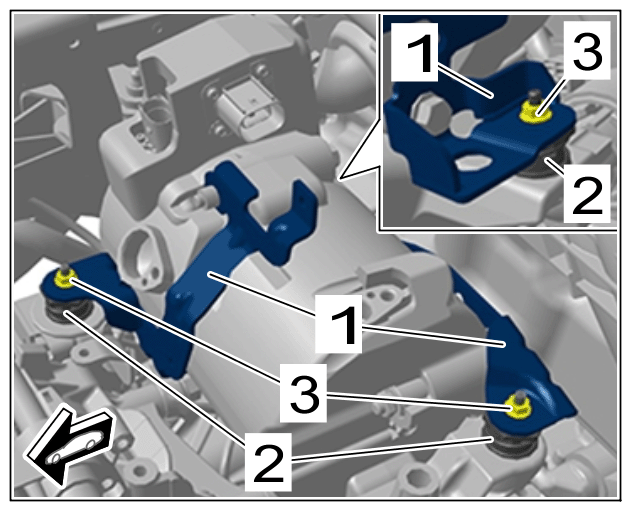 1
3
2
1
3
2