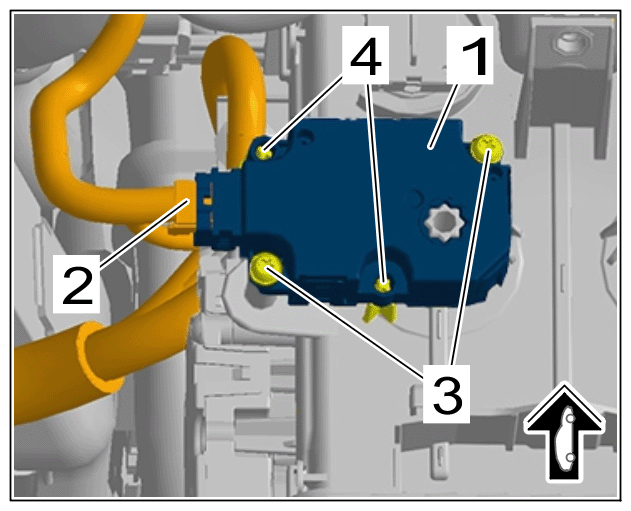 4
1
2
3