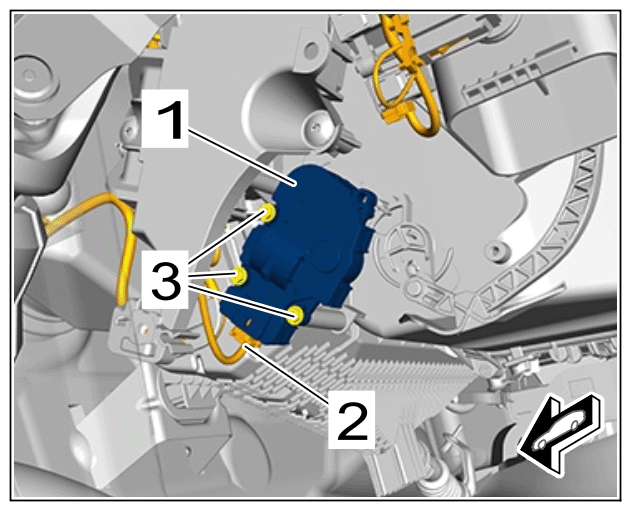 1
3
2