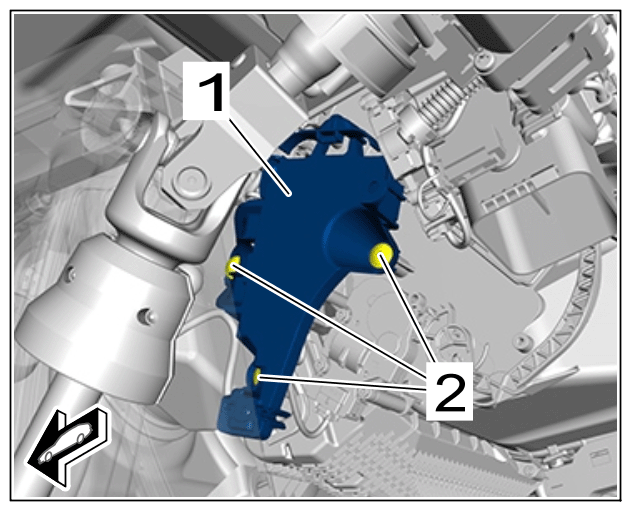 1

2