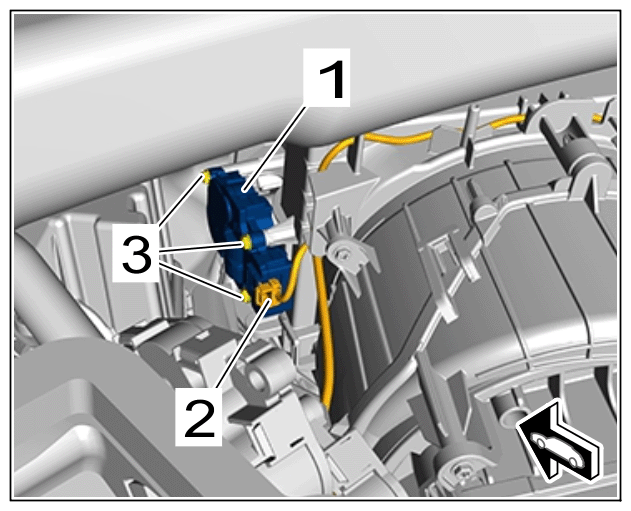 1
3
2