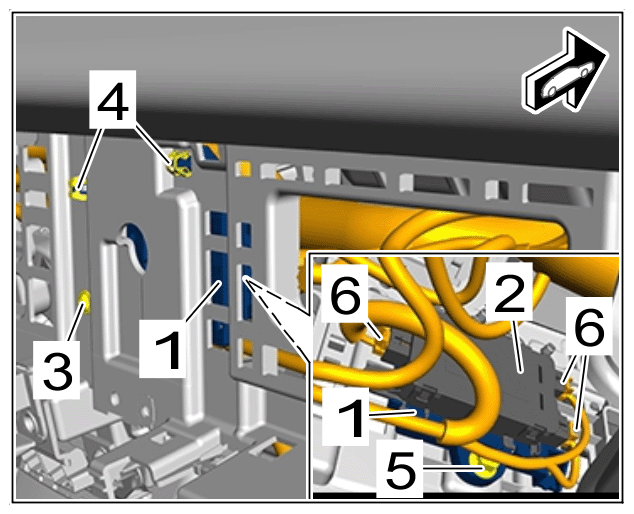 4
3
1
6
2
6
1
5