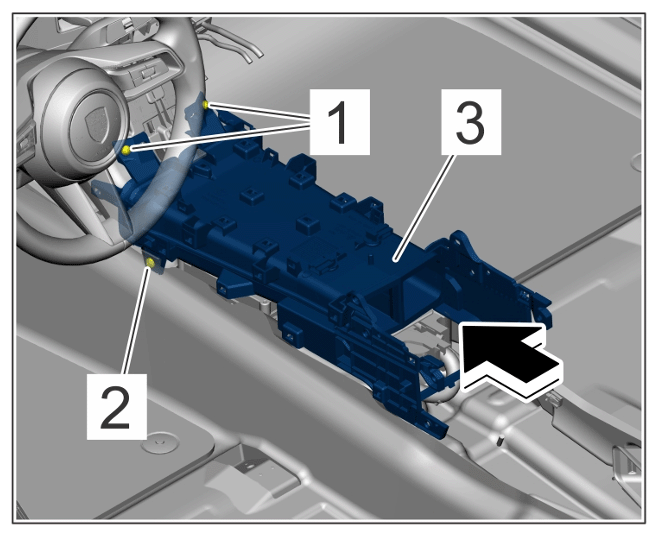 1
3
2