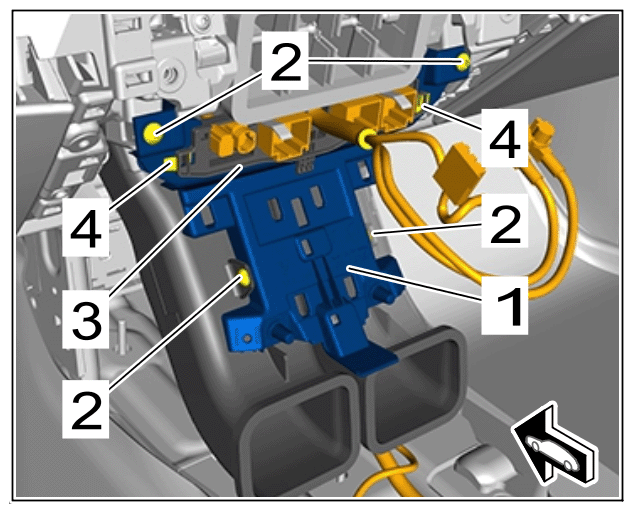 2
4
4
2
3
1
2