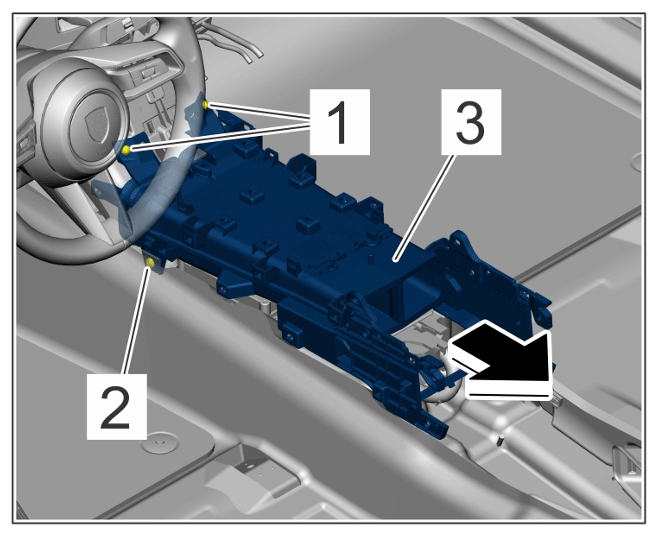 1
3
2