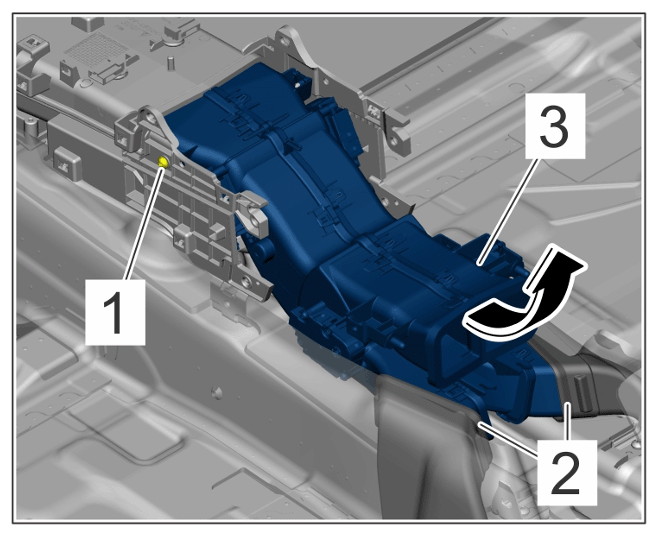 3
1
2