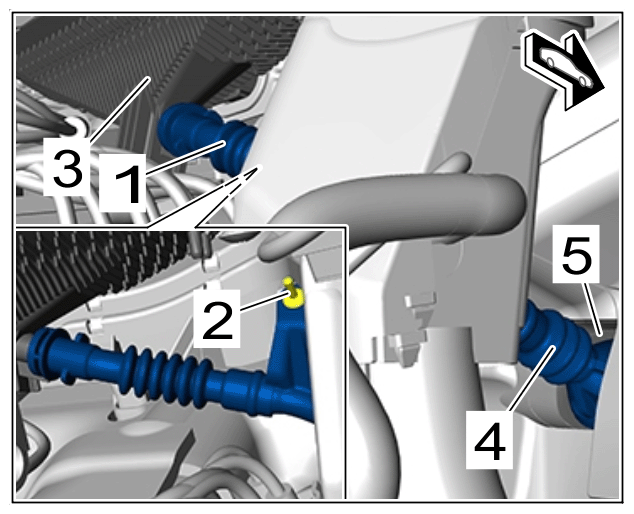 3
1
2
5
4