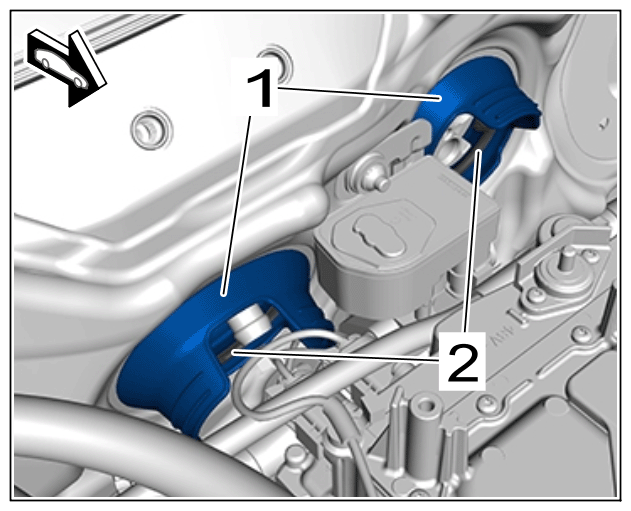 1

2