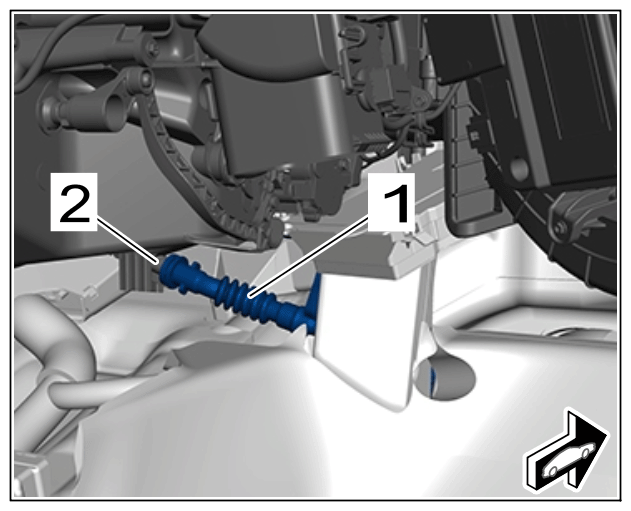 2
1