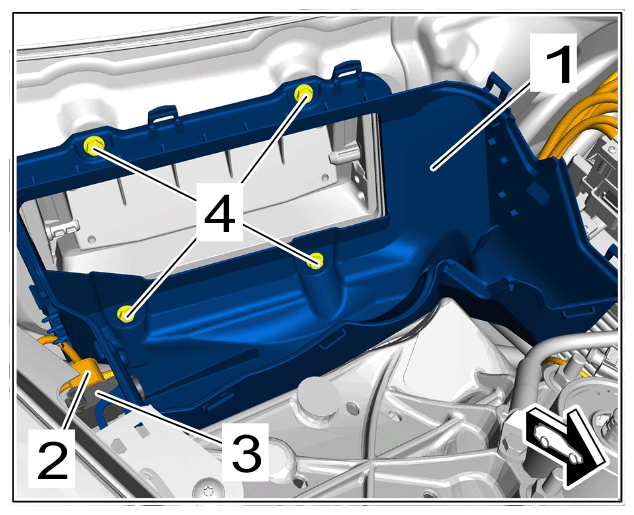 1
4
2
3