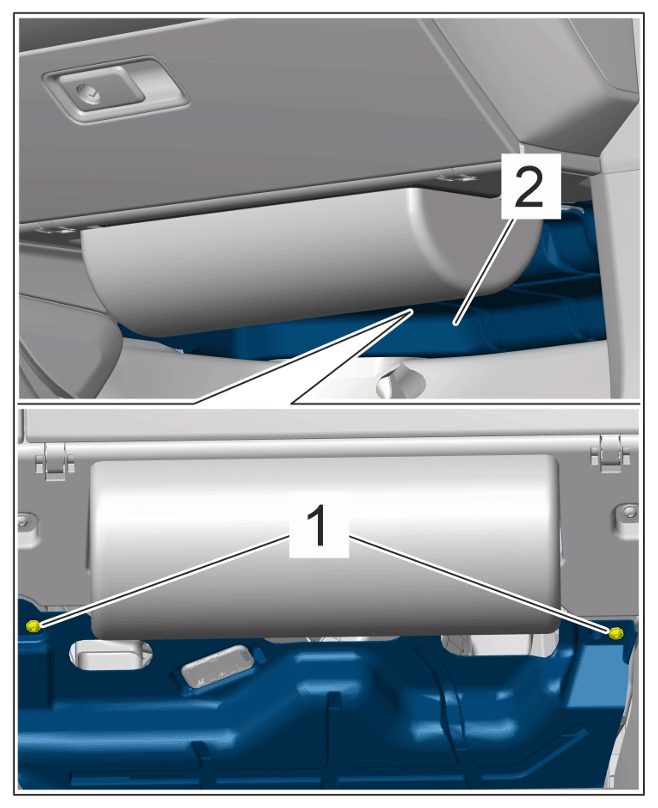 2

1